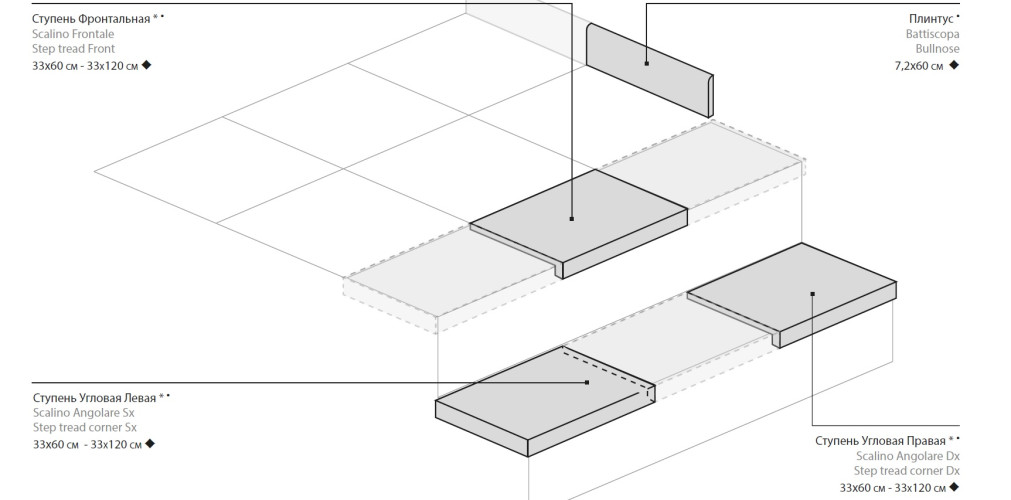 Ступень Фронтальная * •
Scalino Frontale
Step tread Front
33x60 см - 33x120 см ◆

Плинтус •
Battiscopa
Bullnose
7,2x60 см ◆

Ступень Угловая Левая * •
Scalino Angolare Sx
Step tread corner Sx
33x60 см - 33x120 см ◆

Ступень Угловая Правая * •
Scalino Angolare Dx
Step tread corner Dx
33x60 см - 33x120 см ◆